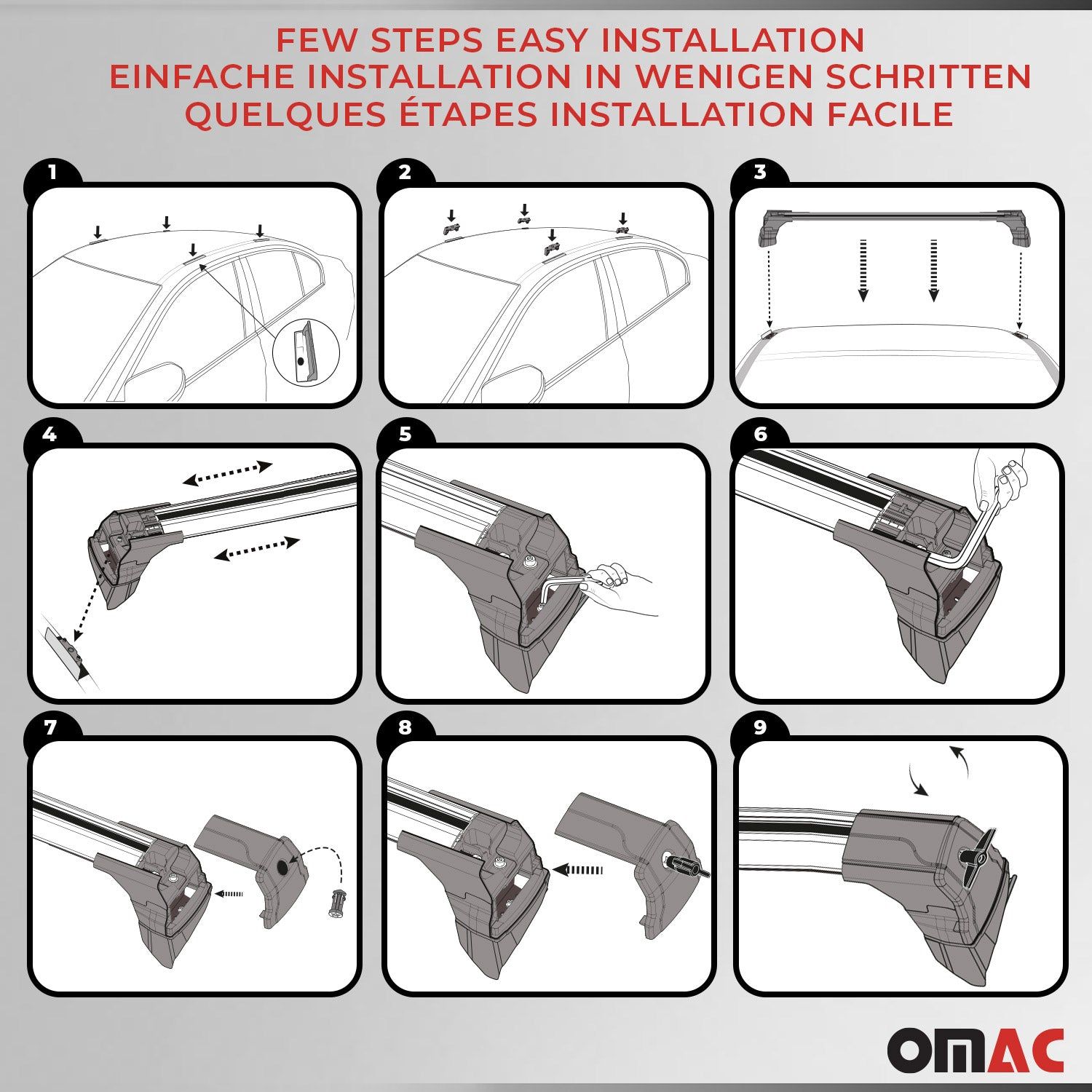 FEW STEPS EASY INSTALLATION
EINFACHE INSTALLATION IN WENIGEN SCHRITTEN
QUELQUES ÉTAPES INSTALLATION FACILE

1

2

3

4

5

6

7

8

9

OMAC