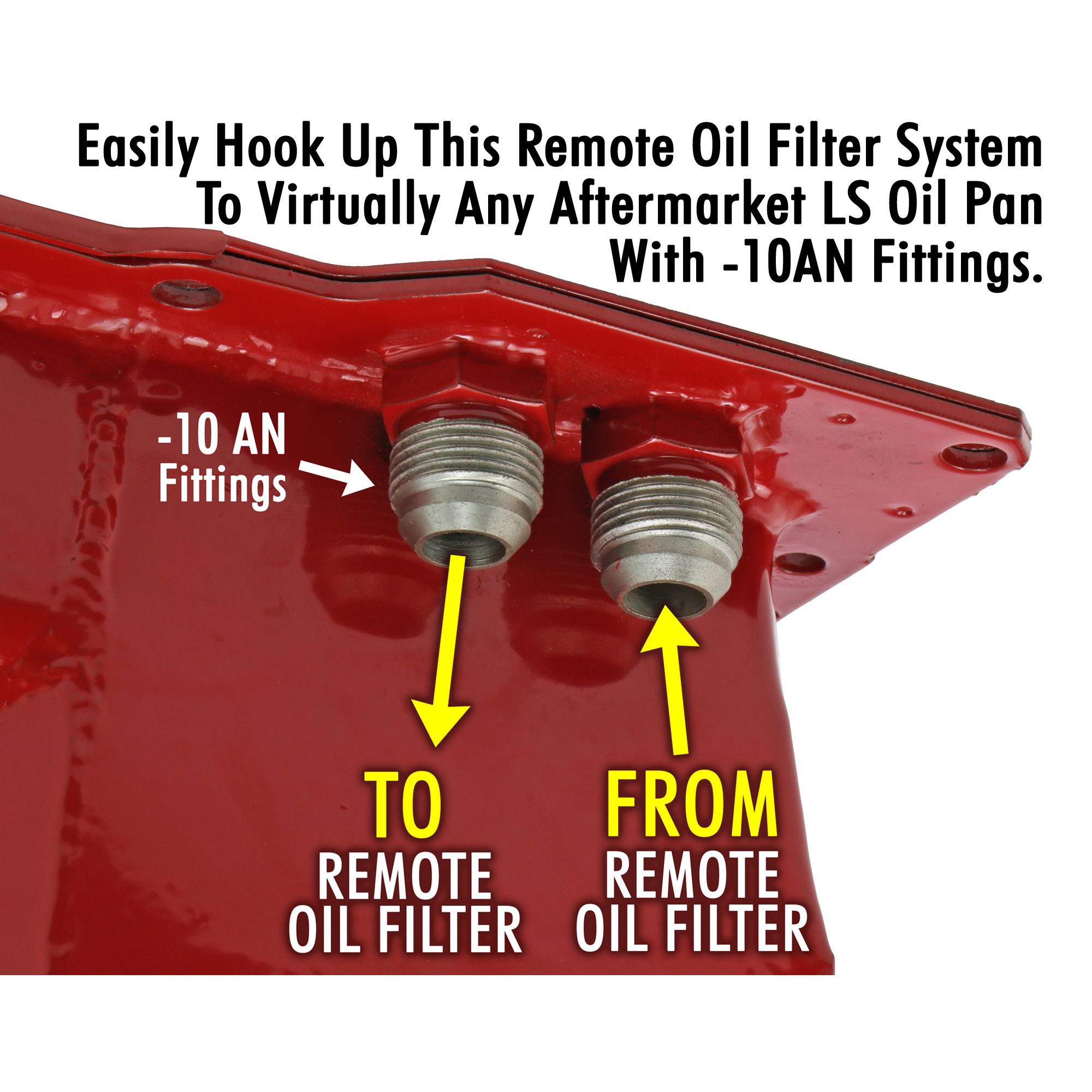 Easily Hook Up This Remote Oil Filter System To Virtually Any Aftermarket LS Oil Pan With -10AN Fittings.

-10 AN Fittings

TO REMOTE OIL FILTER

FROM REMOTE OIL FILTER